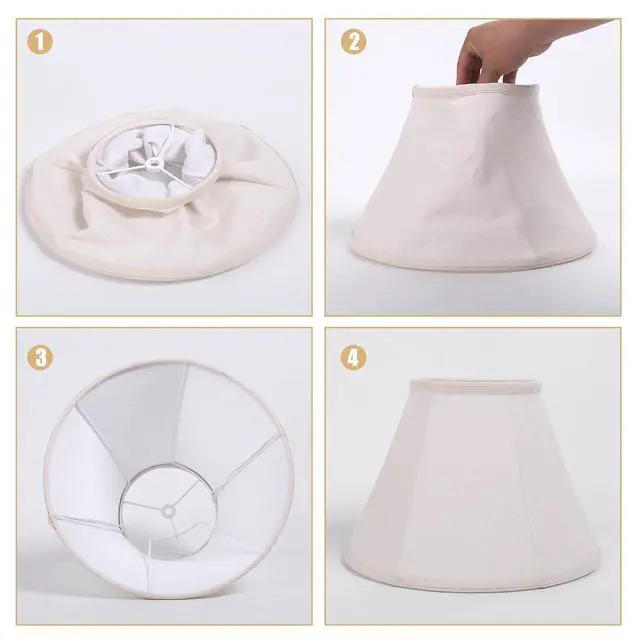 1
2
3
4