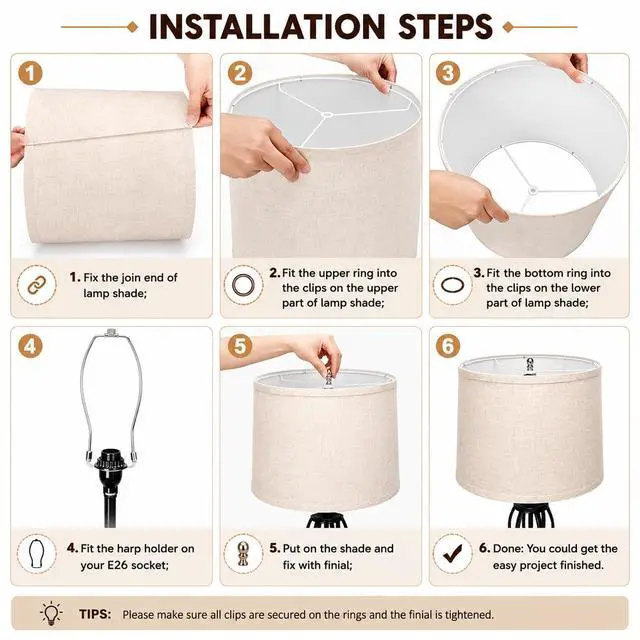 INSTALLATION STEPS

1

1. Fix the join end of lamp shade;

2

2. Fit the upper ring into the clips on the upper part of lamp shade;

3

3. Fit the bottom ring into the clips on the lower part of lamp shade;

4

4. Fit the harp holder on your E26 socket;

5

5. Put on the shade and fix with finial;

6

6. Done: You could get the easy project finished.

TIPS: Please make sure all clips are secured on the rings and the finial is tightened.