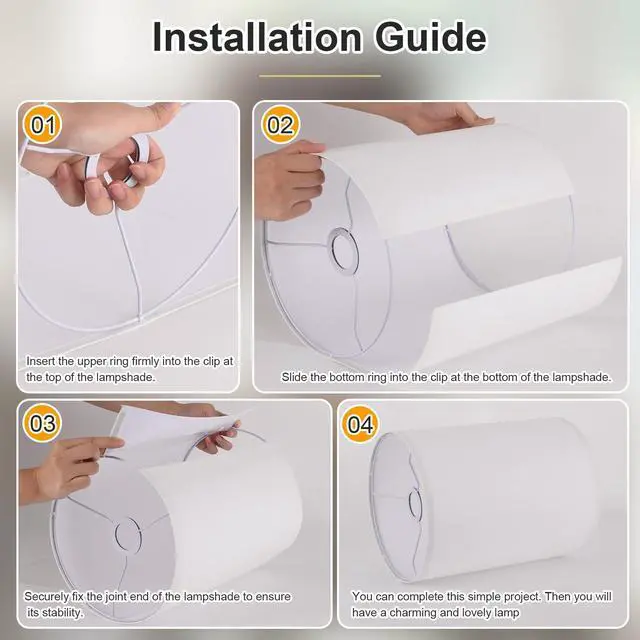 Installation Guide

01

Insert the upper ring firmly into the clip at the top of the lampshade.

02

Slide the bottom ring into the clip at the bottom of the lampshade.

03

Securely fix the joint end of the lampshade to ensure its stability.

04

You can complete this simple project. Then you will have a charming and lovely lamp