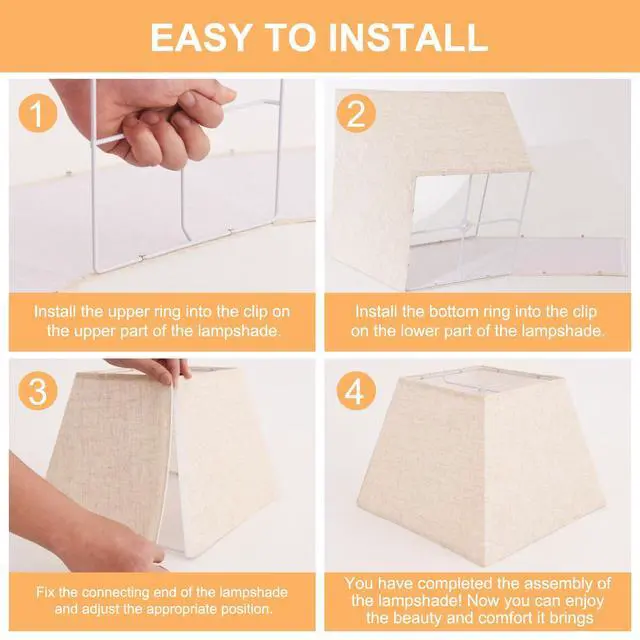 EASY TO INSTALL

1

Install the upper ring into the clip on the upper part of the lampshade.

2

Install the bottom ring into the clip on the lower part of the lampshade.

3

Fix the connecting end of the lampshade and adjust the appropriate position.

4

You have completed the assembly of the lampshade! Now you can enjoy the beauty and comfort it brings