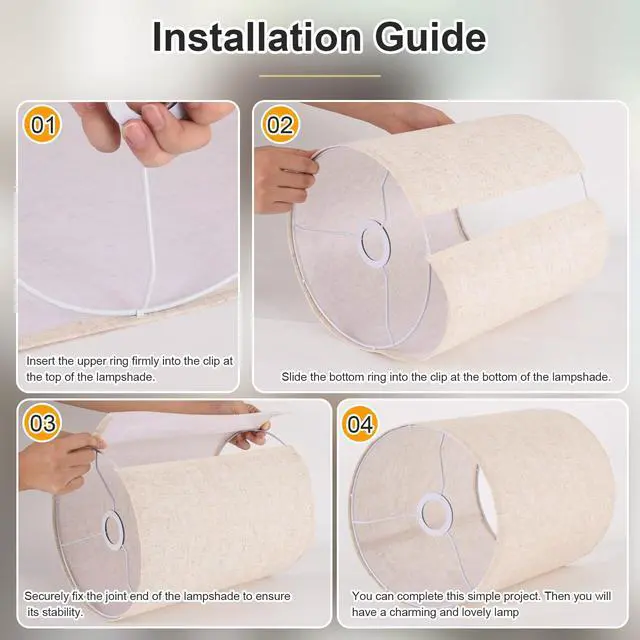 Installation Guide

01

Insert the upper ring firmly into the clip at the top of the lampshade.

02

Slide the bottom ring into the clip at the bottom of the lampshade.

03

Securely fix the joint end of the lampshade to ensure its stability.

04

You can complete this simple project. Then you will have a charming and lovely lamp