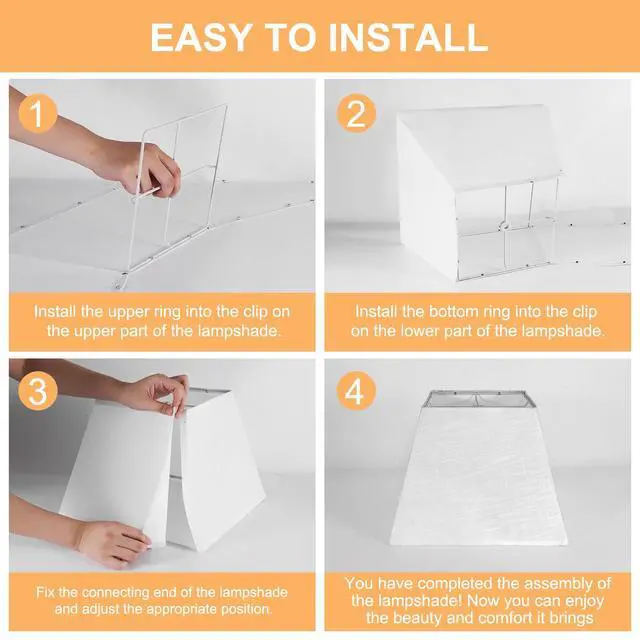 EASY TO INSTALL

1

Install the upper ring into the clip on the upper part of the lampshade.

2

Install the bottom ring into the clip on the lower part of the lampshade.

3

Fix the connecting end of the lampshade and adjust the appropriate position.

4

You have completed the assembly of the lampshade! Now you can enjoy the beauty and comfort it brings