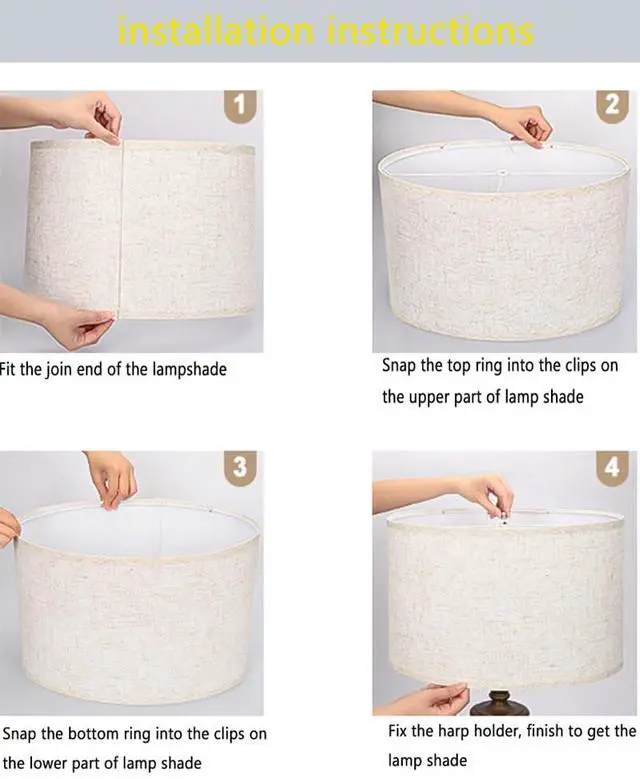 installation instructions

1

Fit the join end of the lampshade

2

Snap the top ring into the clips on the upper part of lamp shade

3

Snap the bottom ring into the clips on the lower part of lamp shade

4

Fix the harp holder, finish to get the lamp shade