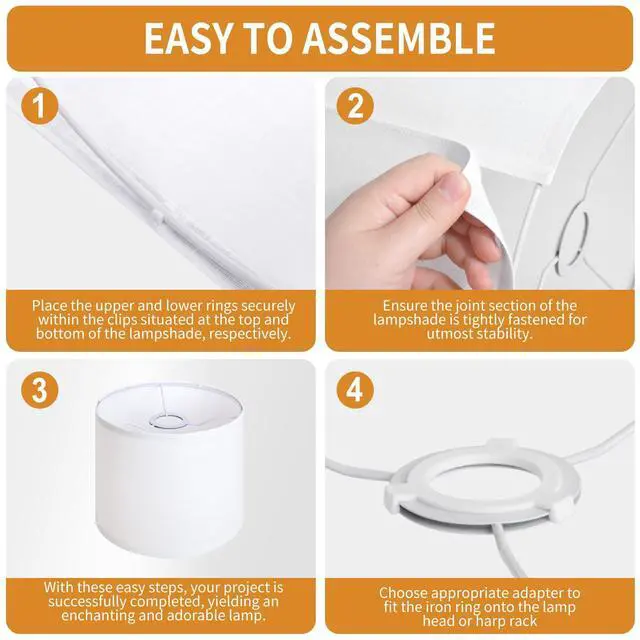 EASY TO ASSEMBLE

1

Place the upper and lower rings securely within the clips situated at the top and bottom of the lampshade, respectively.

2

Ensure the joint section of the lampshade is tightly fastened for utmost stability.

3

With these easy steps, your project is successfully completed, yielding an enchanting and adorable lamp.

4

Choose appropriate adapter to fit the iron ring onto the lamp head or harp rack