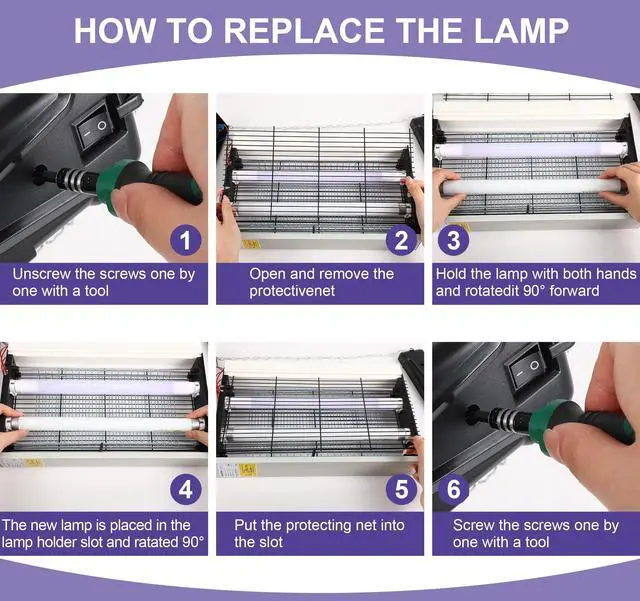 HOW TO REPLACE THE LAMP

1

Unscrew the screws one by one with a tool

2

Open and remove the protectivenet

3

Hold the lamp with both hands and rotatedit 90° forward

4

The new lamp is placed in the lamp holder slot and ratated 90°

5

Put the protecting net into the slot

6

Screw the screws one by one with a tool