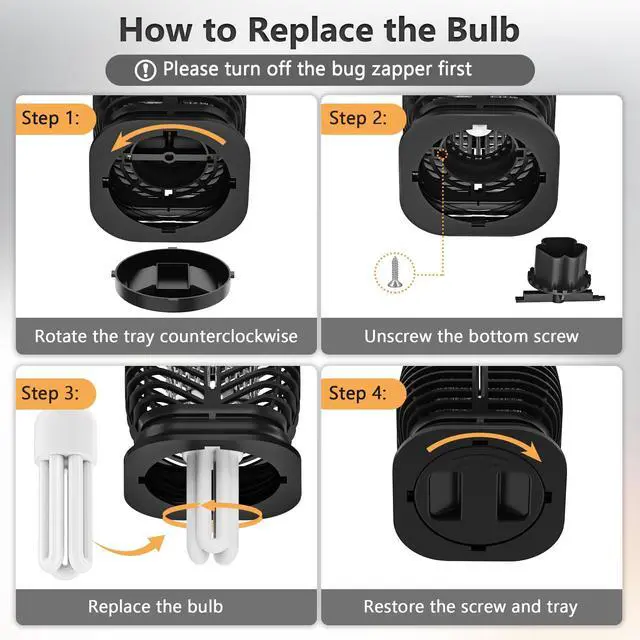 How to Replace the Bulb

Please turn off the bug zapper first

Step 1:

Rotate the tray counterclockwise

Step 2:

Unscrew the bottom screw

Step 3:

Replace the bulb

Step 4:

Restore the screw and tray