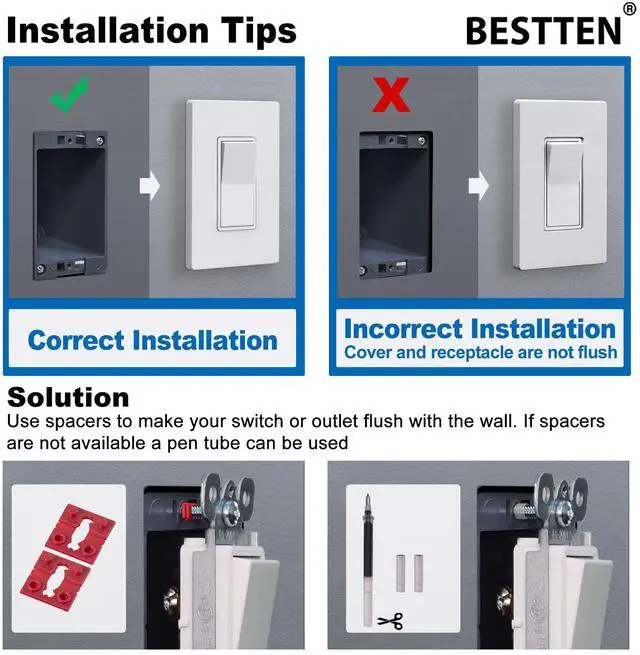 Installation Tips

BESTTEN®

Correct Installation

Incorrect Installation
Cover and receptacle are not flush

Solution
Use spacers to make your switch or outlet flush with the wall. If spacers are not available a pen tube can be used