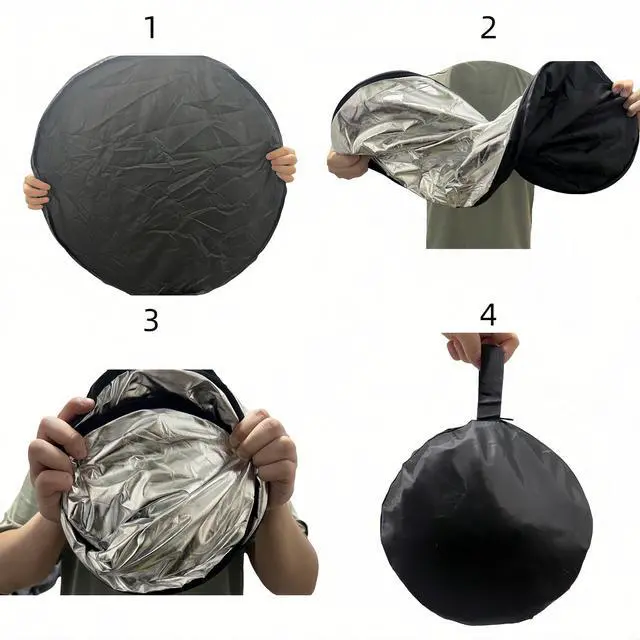 1

2

3

4