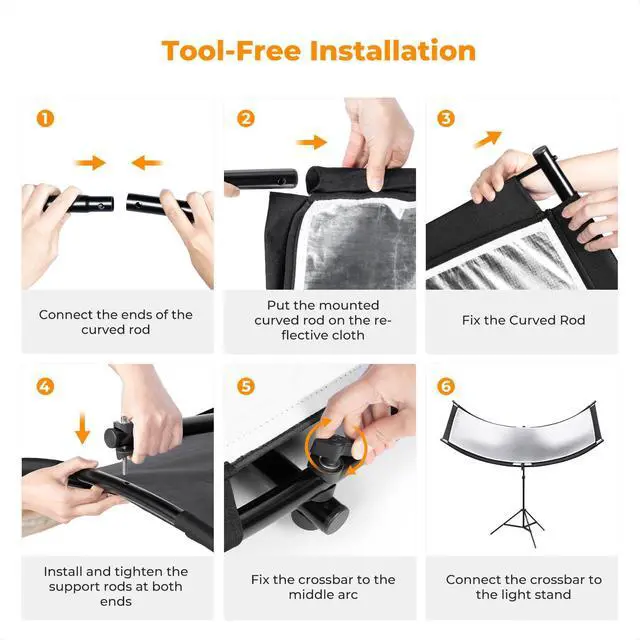 Tool-Free Installation

1

Connect the ends of the curved rod

2

Put the mounted curved rod on the reflective cloth

3

Fix the Curved Rod

4

Install and tighten the support rods at both ends

5

Fix the crossbar to the middle arc

6

Connect the crossbar to the light stand