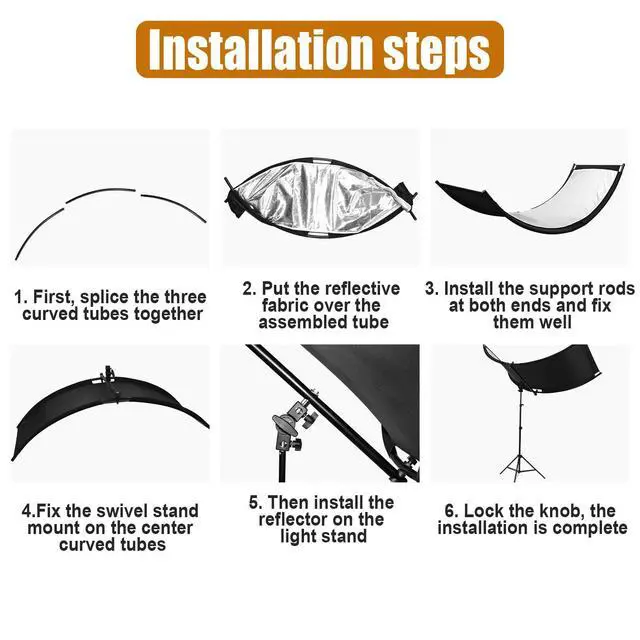 Installation steps

1. First, splice the three curved tubes together

2. Put the reflective fabric over the assembled tube

3. Install the support rods at both ends and fix them well

4.Fix the swivel stand mount on the center curved tubes

5. Then install the reflector on the light stand

6. Lock the knob, the installation is complete