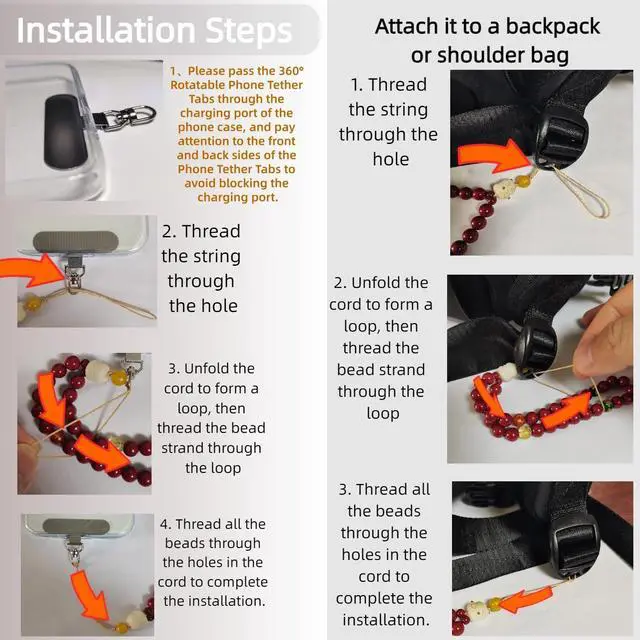 Installation Steps

1、Please pass the 360° Rotatable Phone Tether Tabs through the charging port of the phone case, and pay attention to the front and back sides of the Phone Tether Tabs to avoid blocking the charging port.

2. Thread the string through the hole

3. Unfold the cord to form a loop, then thread the bead strand through the loop

4. Thread all the beads through the holes in the cord to complete the installation.

Attach it to a backpack or shoulder bag

1. Thread the string through the hole

2. Unfold the cord to form a loop, then thread the bead strand through the loop

3. Thread all the beads through the holes in the cord to complete the installation.