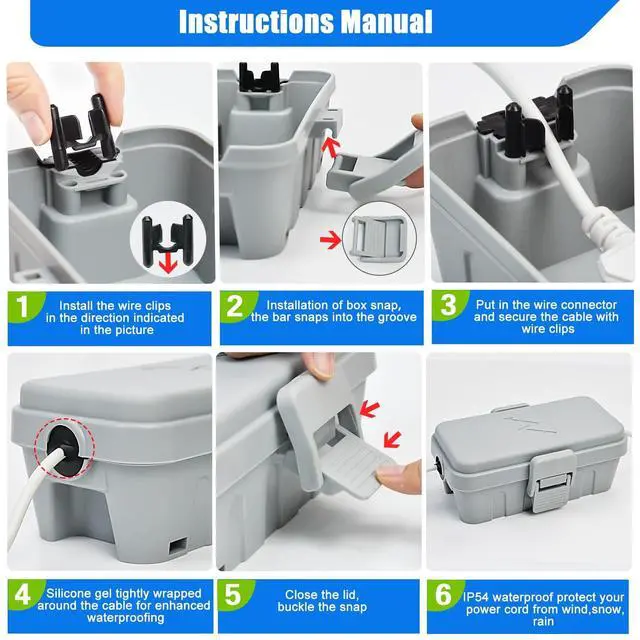 Instructions Manual

1 Install the wire clips in the direction indicated in the picture

2 Installation of box snap, the bar snaps into the groove

3 Put in the wire connector and secure the cable with wire clips

4 Silicone gel tightly wrapped around the cable for enhanced waterproofing

5 Close the lid, buckle the snap

6 IP54 waterproof protect your power cord from wind,snow, rain