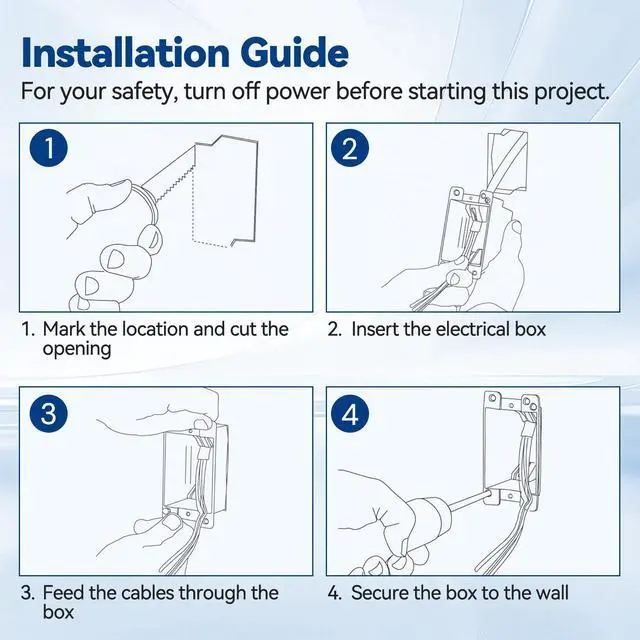 Installation Guide

For your safety, turn off power before starting this project.

1

1. Mark the location and cut the opening

2

2. Insert the electrical box

3

3. Feed the cables through the box

4

4. Secure the box to the wall