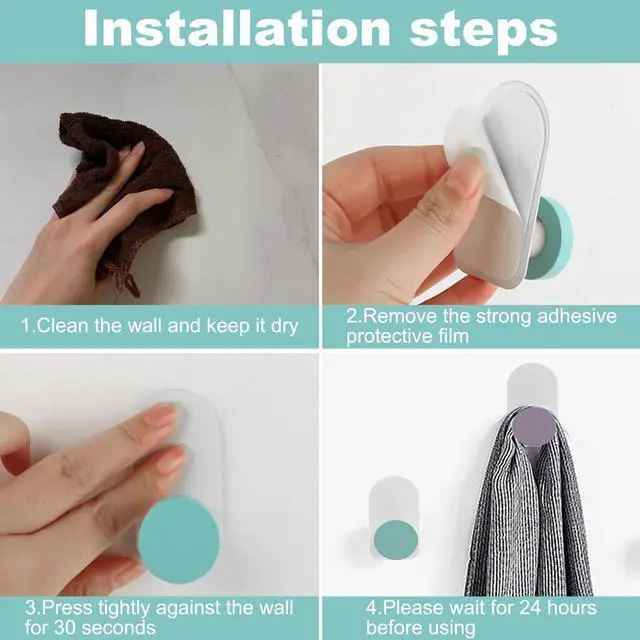 Installation steps

1.Clean the wall and keep it dry

2.Remove the strong adhesive protective film

3.Press tightly against the wall for 30 seconds

4.Please wait for 24 hours before using