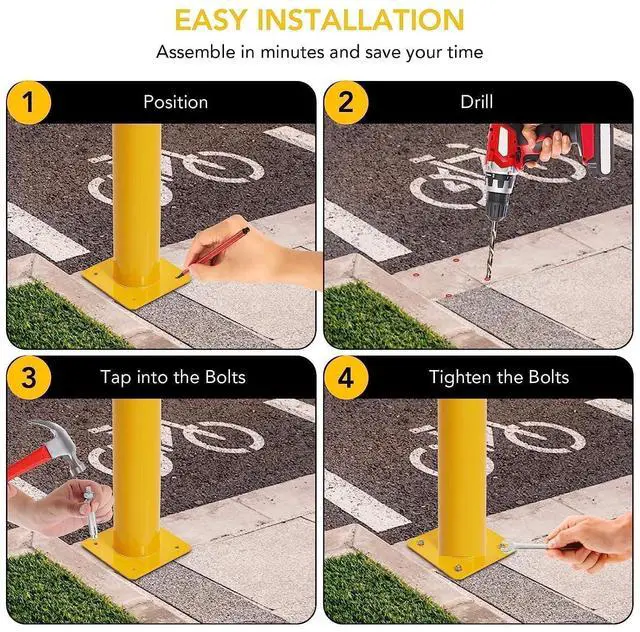 EASY INSTALLATION
Assemble in minutes and save your time

1 Position

2 Drill

3 Tap into the Bolts

4 Tighten the Bolts