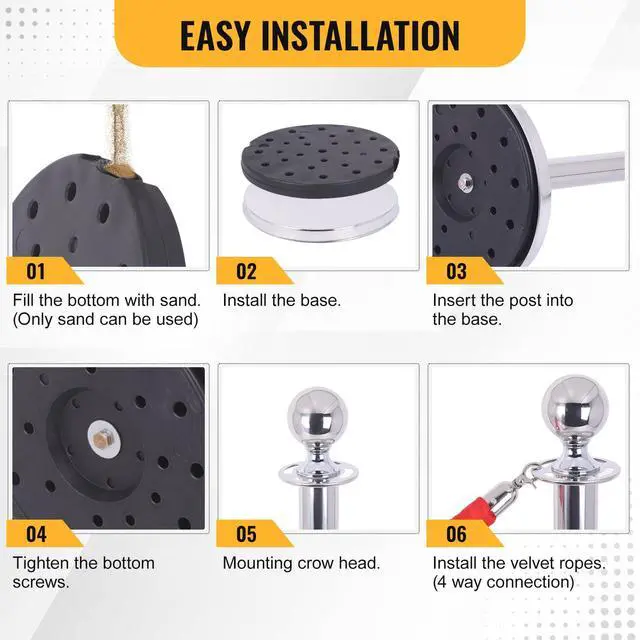 EASY INSTALLATION

01

Fill the bottom with sand. (Only sand can be used)

02

Install the base.

03

Insert the post into the base.

04

Tighten the bottom screws.

05

Mounting crow head.

06

Install the velvet ropes. (4 way connection)