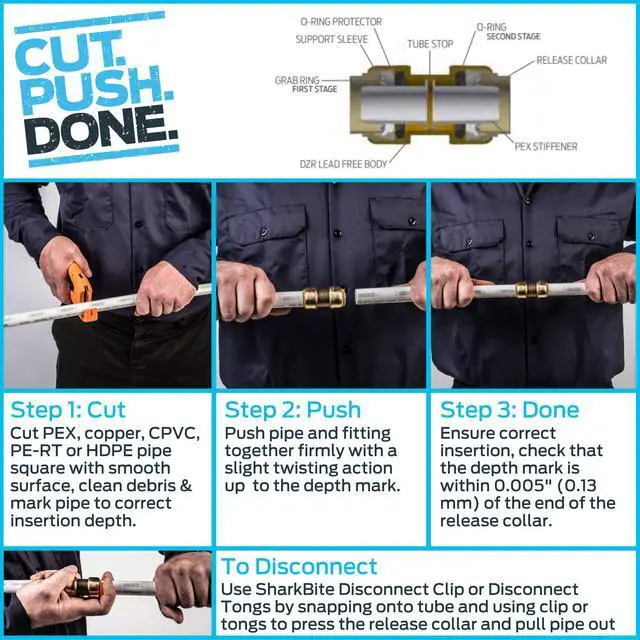 CUT.
PUSH.
DONE.

O-RING PROTECTOR
SUPPORT SLEEVE
TUBE STOP
O-RING
SECOND STAGE
RELEASE COLLAR
GRAB RING
FIRST STAGE
PEX STIFFENER
DZR LEAD FREE BODY

Step 1: Cut
Cut PEX, copper, CPVC, PE-RT or HDPE pipe square with smooth surface, clean debris & mark pipe to correct insertion depth.

Step 2: Push
Push pipe and fitting together firmly with a slight twisting action up to the depth mark.

Step 3: Done
Ensure correct insertion, check that the depth mark is within 0.005" (0.13 mm) of the end of the release collar.

To Disconnect
Use SharkBite Disconnect Clip or Disconnect Tongs by snapping onto tube and using clip or tongs to press the release collar and pull pipe out