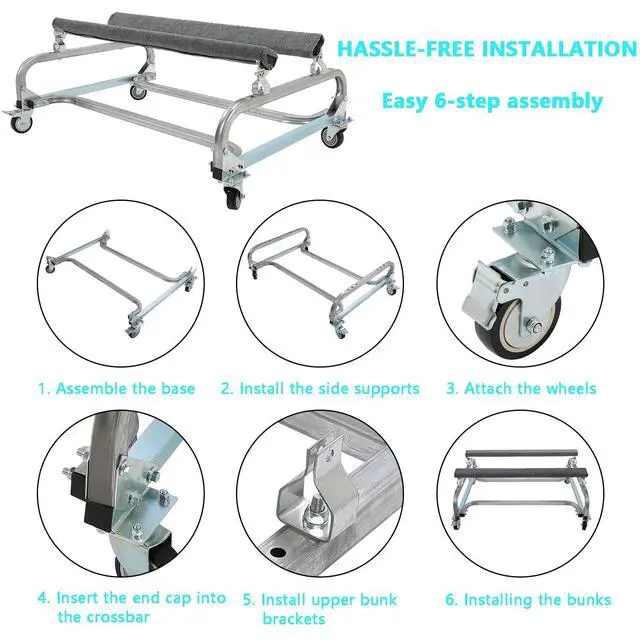 HASSLE-FREE INSTALLATION

Easy 6-step assembly

1. Assemble the base

2. Install the side supports

3. Attach the wheels

4. Insert the end cap into the crossbar

5. Install upper bunk brackets

6. Installing the bunks