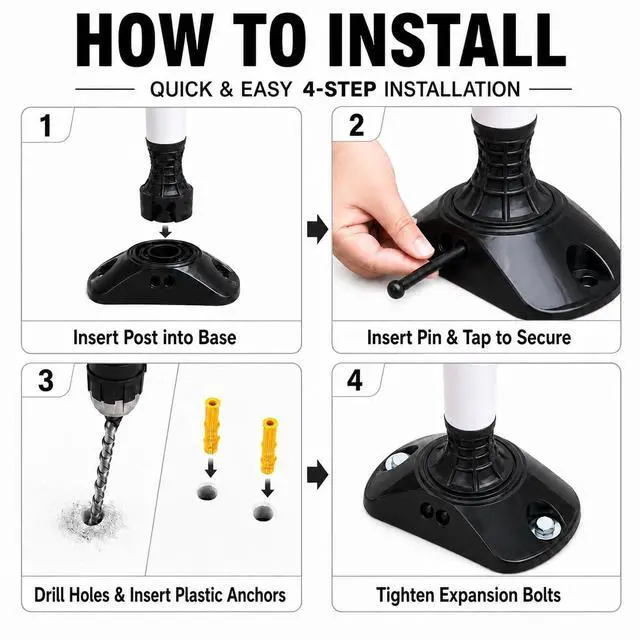 HOW TO INSTALL

QUICK & EASY 4-STEP INSTALLATION

1

Insert Post into Base

2

Insert Pin & Tap to Secure

3

Drill Holes & Insert Plastic Anchors

4

Tighten Expansion Bolts