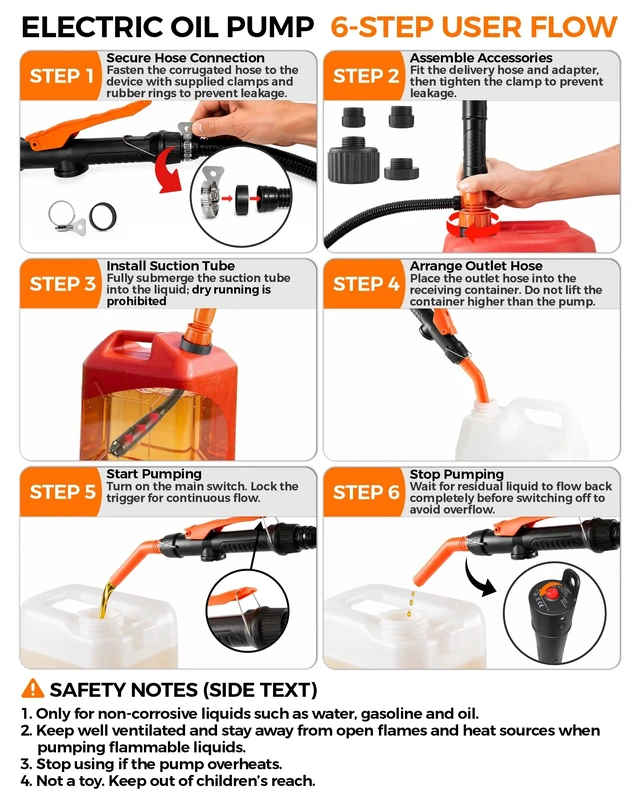 ELECTRIC OIL PUMP 6-STEP USER FLOW

STEP 1
Secure Hose Connection
Fasten the corrugated hose to the device with supplied clamps and rubber rings to prevent leakage.

STEP 2
Assemble Accessories
Fit the delivery hose and adapter, then tighten the clamp to prevent leakage.

STEP 3
Install Suction Tube
Fully submerge the suction tube into the liquid; dry running is prohibited

STEP 4
Arrange Outlet Hose
Place the outlet hose into the receiving container. Do not lift the container higher than the pump.

STEP 5
Start Pumping
Turn on the main switch. Lock the trigger for continuous flow.

STEP 6
Stop Pumping
Wait for residual liquid to flow back completely before switching off to avoid overflow.

SAFETY NOTES (SIDE TEXT)
1. Only for non-corrosive liquids such as water, gasoline and oil.
2. Keep well ventilated and stay away from open flames and heat sources when pumping flammable liquids.
3. Stop using if the pump overheats.
4. Not a toy. Keep out of children's reach.