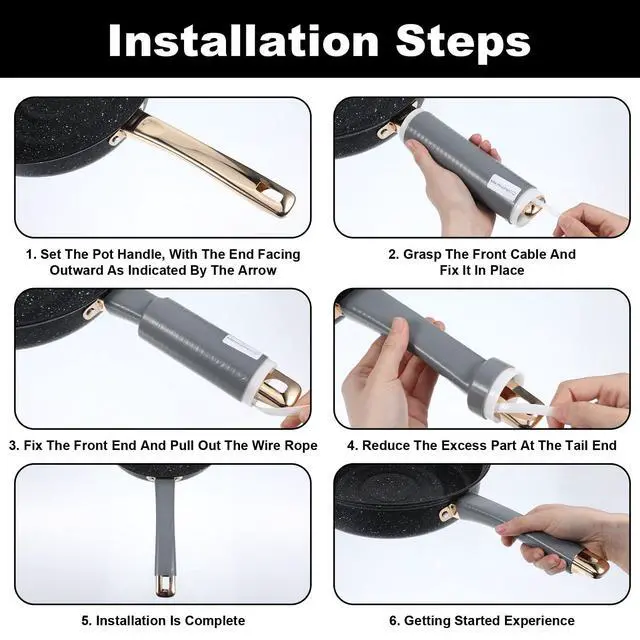 Installation Steps

1. Set The Pot Handle, With The End Facing Outward As Indicated By The Arrow

2. Grasp The Front Cable And Fix It In Place

3. Fix The Front End And Pull Out The Wire Rope

4. Reduce The Excess Part At The Tail End

5. Installation Is Complete

6. Getting Started Experience