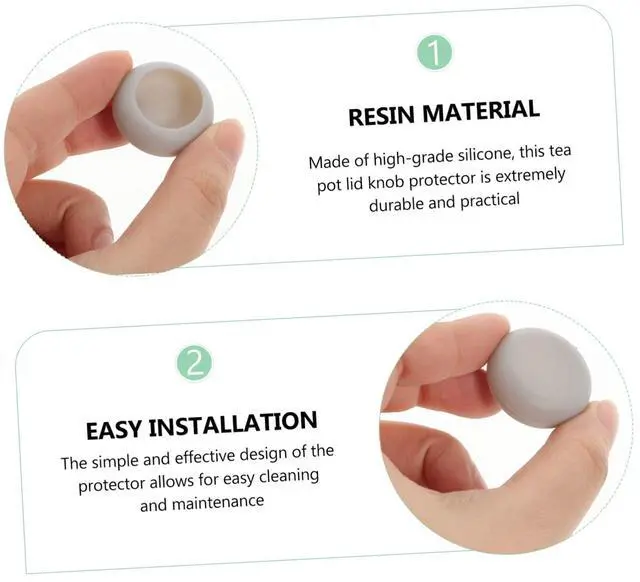 1

RESIN MATERIAL

Made of high-grade silicone, this tea pot lid knob protector is extremely durable and practical

2

EASY INSTALLATION

The simple and effective design of the protector allows for easy cleaning and maintenance