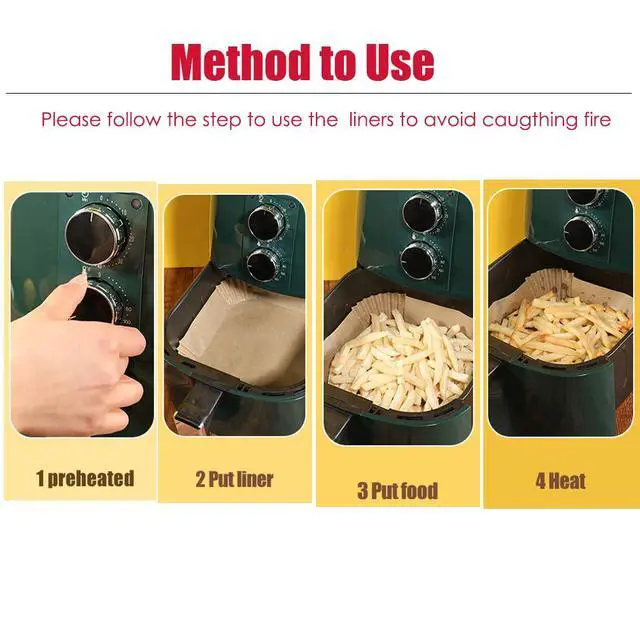 Method to Use

Please follow the step to use the liners to avoid caugthing fire

1 preheated

2 Put liner

3 Put food

4 Heat