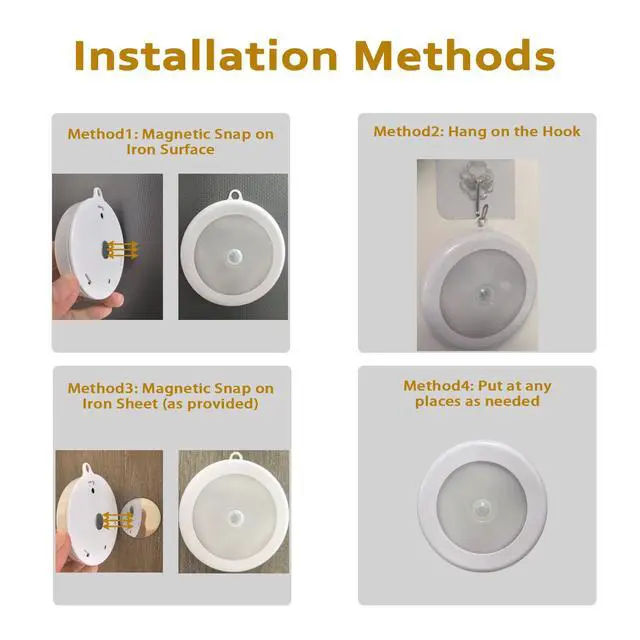 Installation Methods

Method1: Magnetic Snap on Iron Surface

Method2: Hang on the Hook

Method3: Magnetic Snap on Iron Sheet (as provided)

Method4: Put at any places as needed