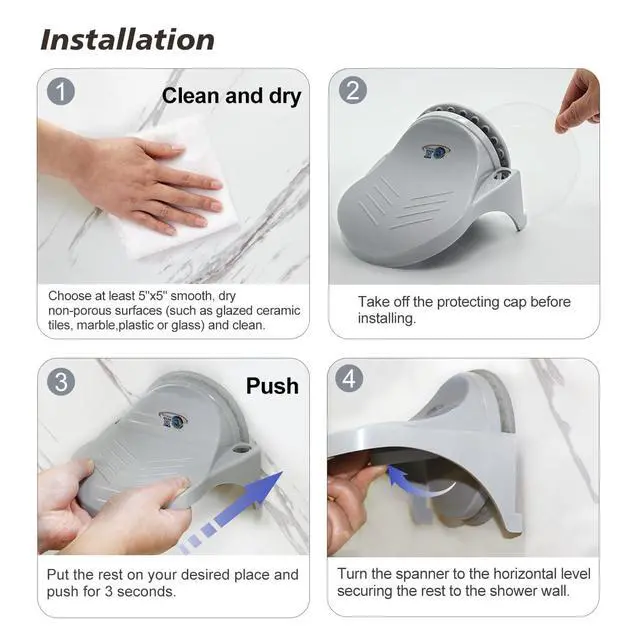 Installation

1

Clean and dry

Choose at least 5"x5" smooth, dry non-porous surfaces (such as glazed ceramic tiles, marble,plastic or glass) and clean.

2

Take off the protecting cap before installing.

3

Push

Put the rest on your desired place and push for 3 seconds.

4

Turn the spanner to the horizontal level securing the rest to the shower wall.