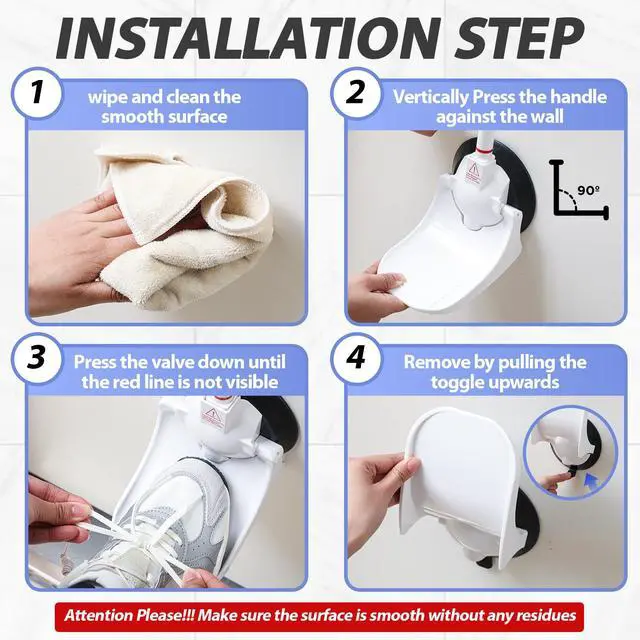 INSTALLATION STEP

1 wipe and clean the smooth surface

2 Vertically Press the handle against the wall

90º

3 Press the valve down until the red line is not visible

4 Remove by pulling the toggle upwards

Attention Please!!! Make sure the surface is smooth without any residues