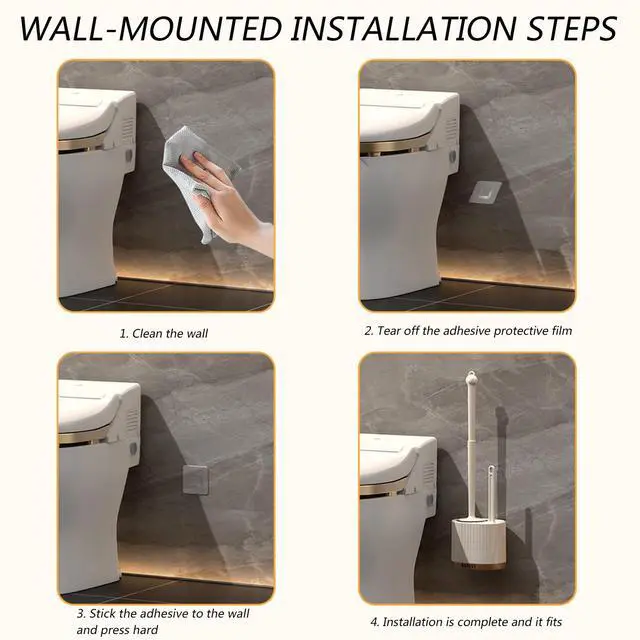 WALL-MOUNTED INSTALLATION STEPS

1. Clean the wall

2. Tear off the adhesive protective film

3. Stick the adhesive to the wall and press hard

4. Installation is complete and it fits