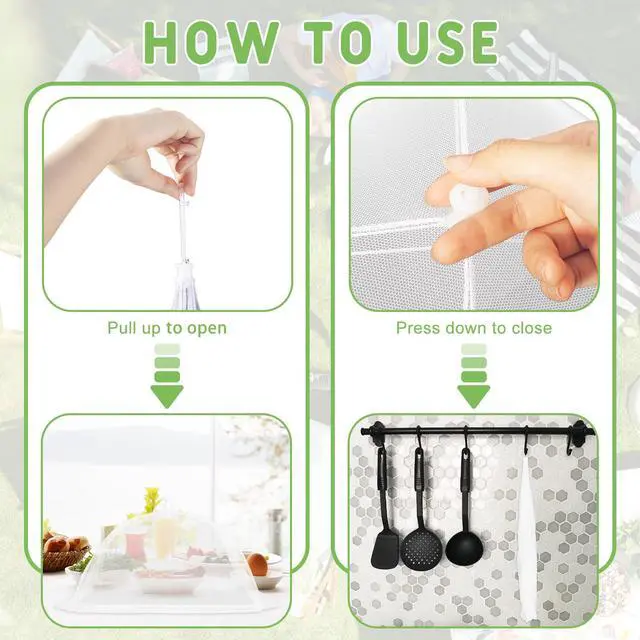 HOW TO USE

Pull up to open

Press down to close