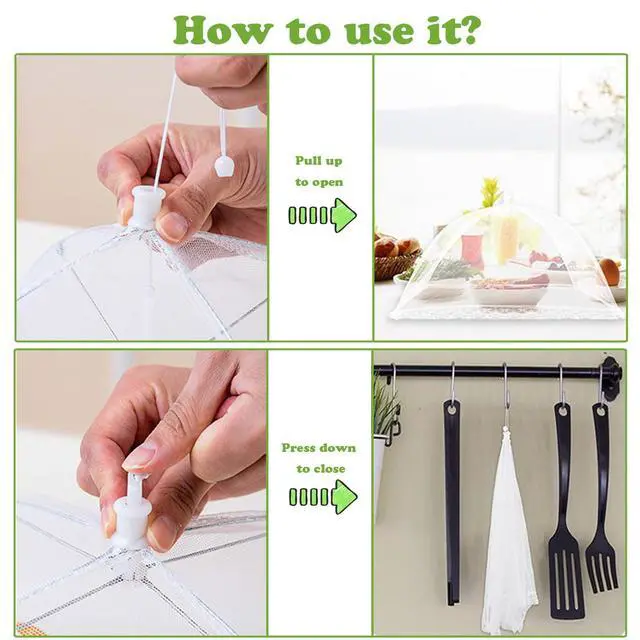 How to use it?

Pull up to open

Press down to close