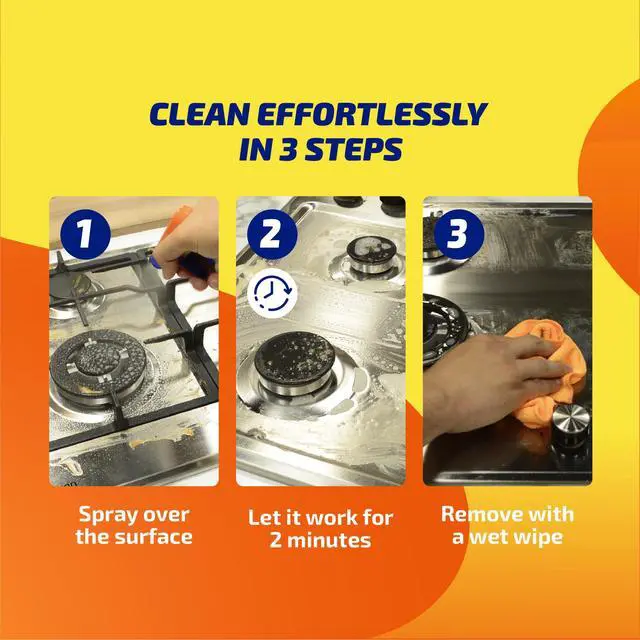 CLEAN EFFORTLESSLY IN 3 STEPS

1

Spray over the surface

2

Let it work for 2 minutes

3

Remove with a wet wipe