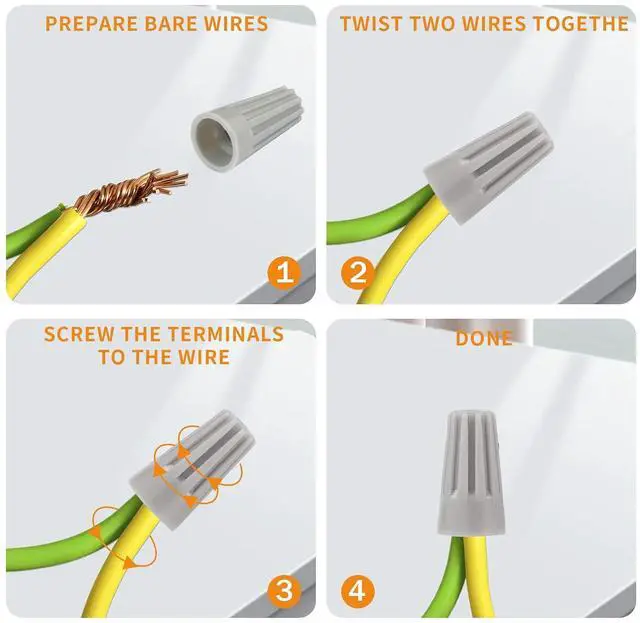 PREPARE BARE WIRES

1

TWIST TWO WIRES TOGETHE

2

SCREW THE TERMINALS TO THE WIRE

3

DONE

4