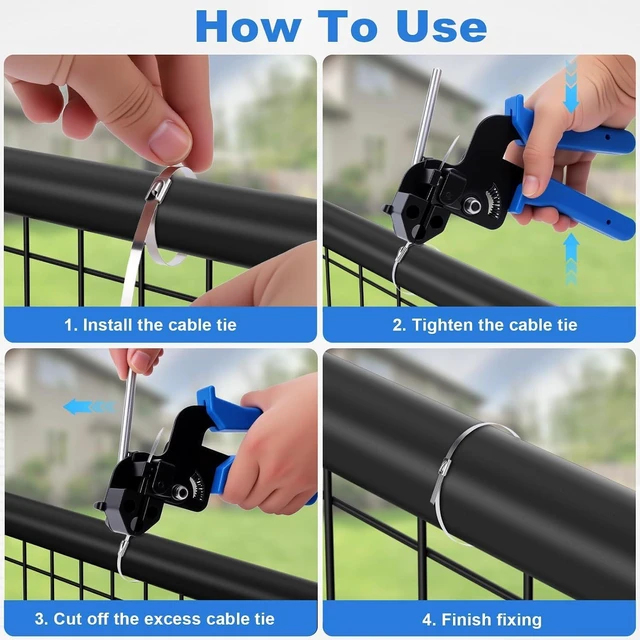 How To Use

1. Install the cable tie

2. Tighten the cable tie

3. Cut off the excess cable tie

4. Finish fixing