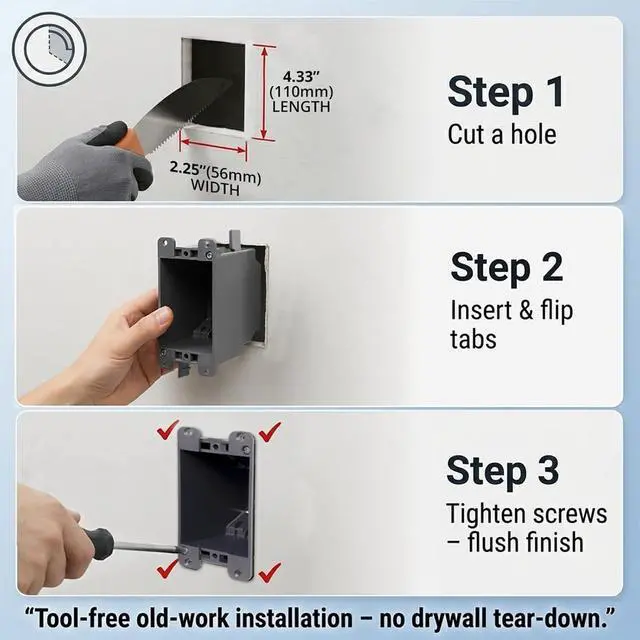 4.33"
(110mm)
LENGTH

2.25"(56mm)
WIDTH

Step 1
Cut a hole

Step 2
Insert & flip tabs

Step 3
Tighten screws – flush finish

"Tool-free old-work installation – no drywall tear-down."