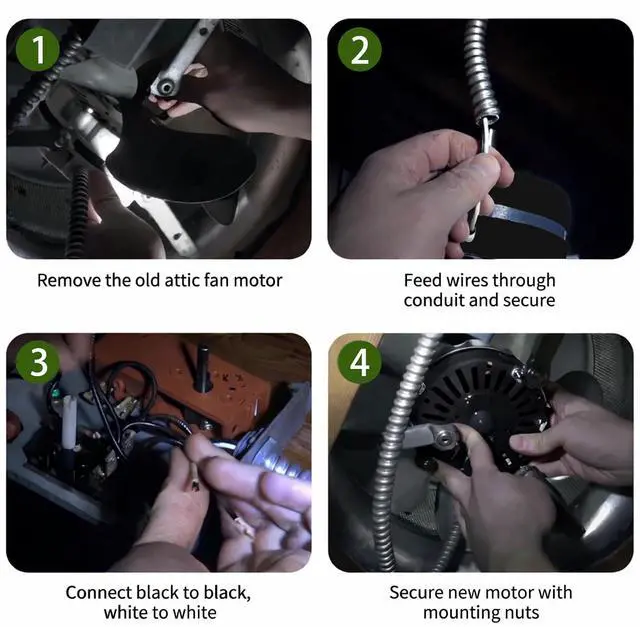 1

Remove the old attic fan motor

2

Feed wires through conduit and secure

3

Connect black to black, white to white

4

Secure new motor with mounting nuts