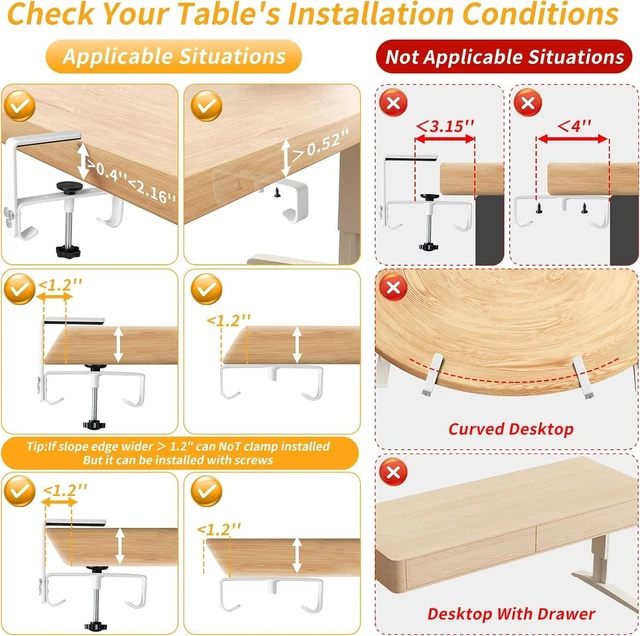 Check Your Table's Installation Conditions

Applicable Situations

>0.4''<2.16''

>0.52''

<1.2''

<1.2''

Tip:If slope edge wider > 1.2'' can NoT clamp installed
But it can be installed with screws

<1.2''

<1.2''

Not Applicable Situations

<3.15''

<4''

Curved Desktop

Desktop With Drawer