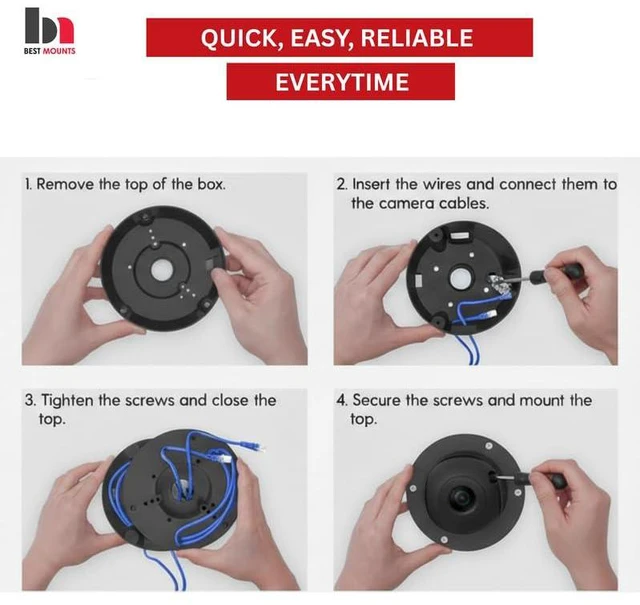 BEST MOUNTS

QUICK, EASY, RELIABLE

EVERYTIME

1. Remove the top of the box.

2. Insert the wires and connect them to the camera cables.

3. Tighten the screws and close the top.

4. Secure the screws and mount the top.