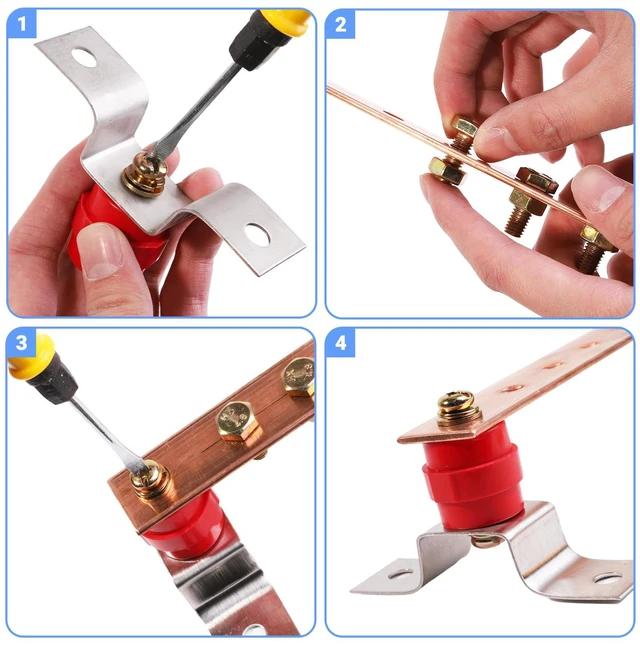 1

2

3

4