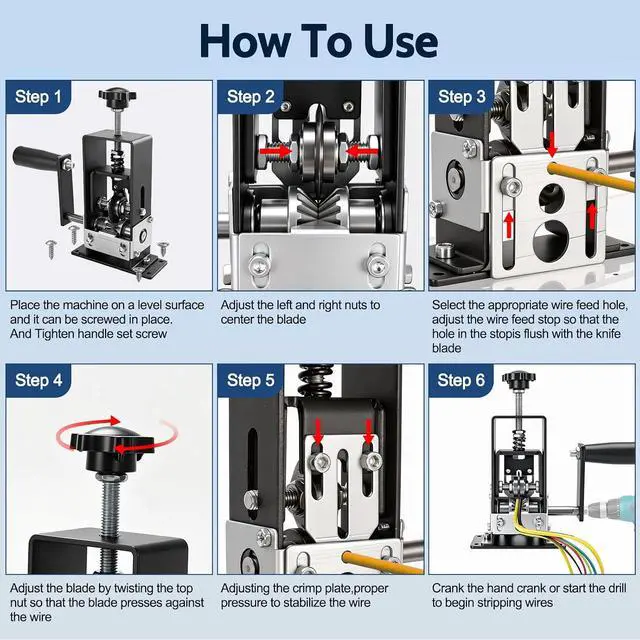 How To Use

Step 1

Place the machine on a level surface and it can be screwed in place. And Tighten handle set screw

Step 2

Adjust the left and right nuts to center the blade

Step 3

Select the appropriate wire feed hole, adjust the wire feed stop so that the hole in the stopis flush with the knife blade

Step 4

Adjust the blade by twisting the top nut so that the blade presses against the wire

Step 5

Adjusting the crimp plate,proper pressure to stabilize the wire

Step 6

Crank the hand crank or start the drill to begin stripping wires