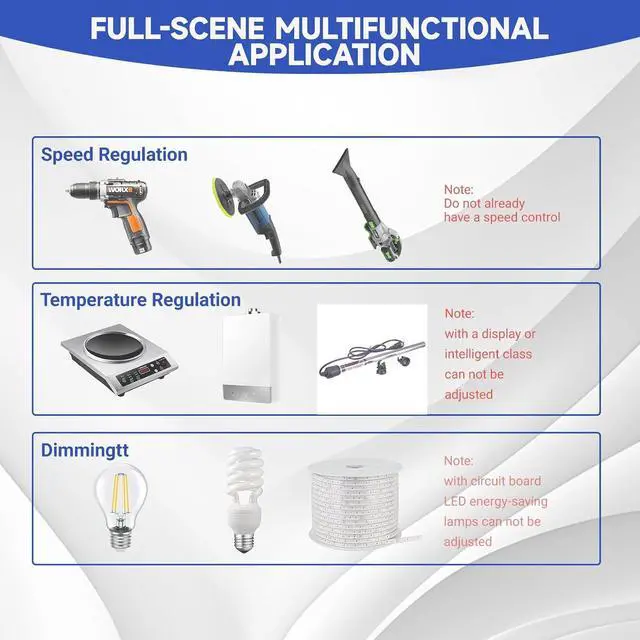 FULL-SCENE MULTIFUNCTIONAL APPLICATION

Speed Regulation

Note:
Do not already
have a speed control

Temperature Regulation

Note:
with a display or
intelligent class
can not be
adjusted

Dimmingtt

Note:
with circuit board
LED energy-saving
lamps can not be
adjusted