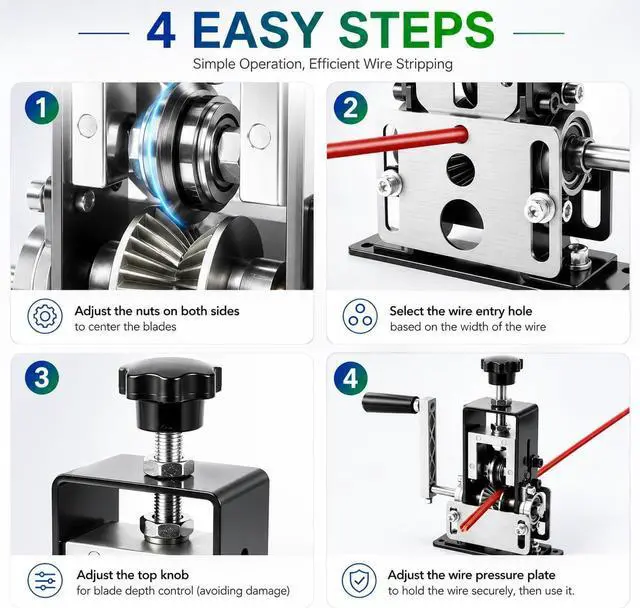 4 EASY STEPS
Simple Operation, Efficient Wire Stripping

1
Adjust the nuts on both sides
to center the blades

2
Select the wire entry hole
based on the width of the wire

3
Adjust the top knob
for blade depth control (avoiding damage)

4
Adjust the wire pressure plate
to hold the wire securely, then use it.