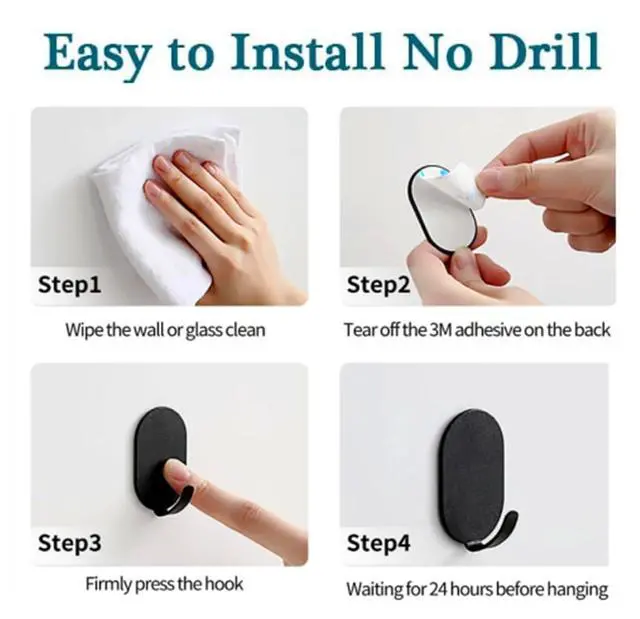 Easy to Install No Drill

Step1

Wipe the wall or glass clean

Step2

Tear off the 3M adhesive on the back

Step3

Firmly press the hook

Step4

Waiting for 24 hours before hanging