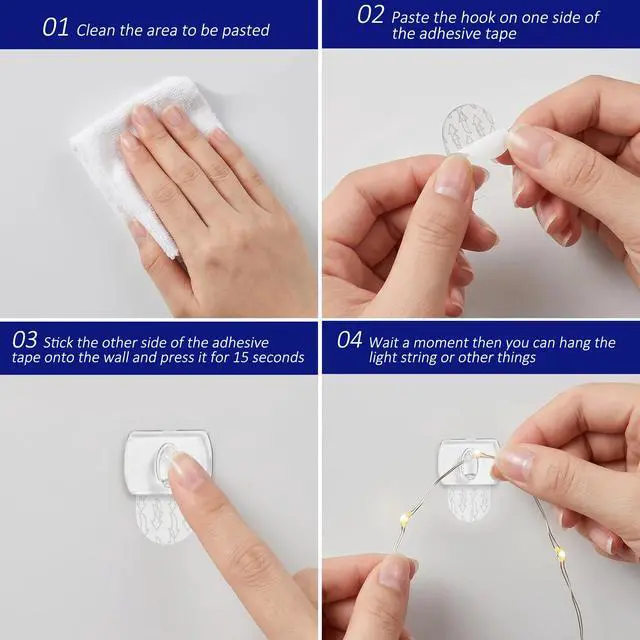 01 Clean the area to be pasted

02 Paste the hook on one side of the adhesive tape

03 Stick the other side of the adhesive tape onto the wall and press it for 15 seconds

04 Wait a moment then you can hang the light string or other things