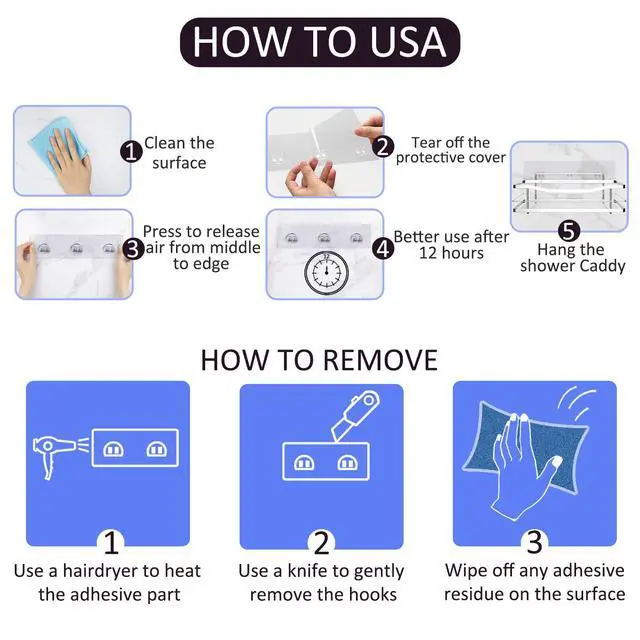 HOW TO USA

1 Clean the surface

2 Tear off the protective cover

3 Press to release air from middle to edge

4 Better use after 12 hours

5 Hang the shower Caddy

HOW TO REMOVE

1
Use a hairdryer to heat the adhesive part

2
Use a knife to gently remove the hooks

3
Wipe off any adhesive residue on the surface