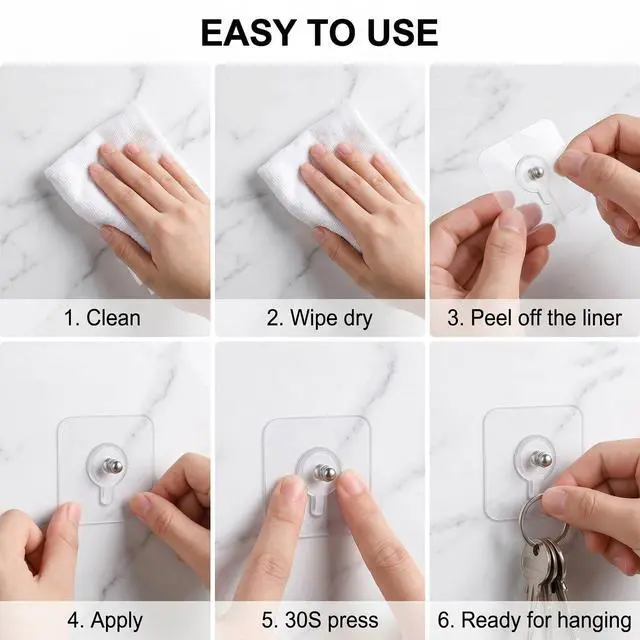 EASY TO USE

1. Clean

2. Wipe dry

3. Peel off the liner

4. Apply

5. 30S press

6. Ready for hanging