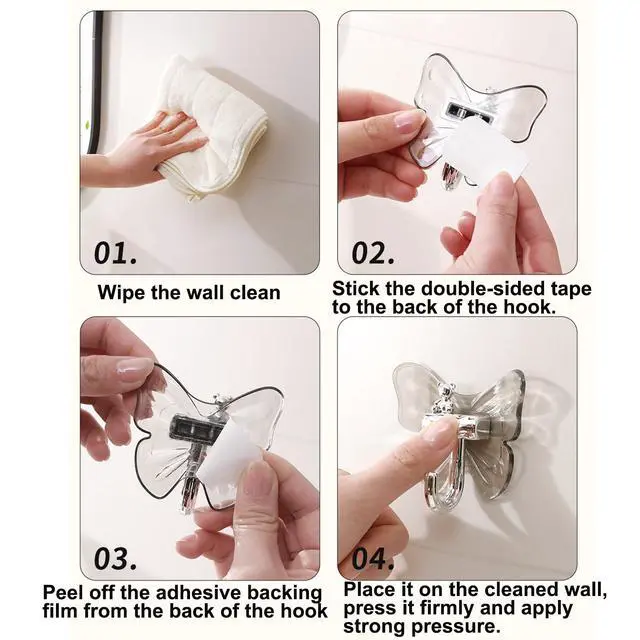 01.

Wipe the wall clean

02.

Stick the double-sided tape to the back of the hook.

03.

Peel off the adhesive backing film from the back of the hook

04.

Place it on the cleaned wall, press it firmly and apply strong pressure.