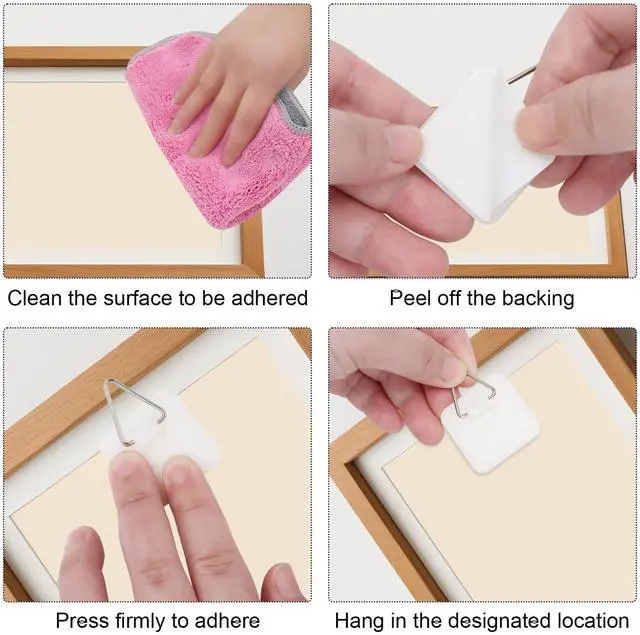 Clean the surface to be adhered

Peel off the backing

Press firmly to adhere

Hang in the designated location